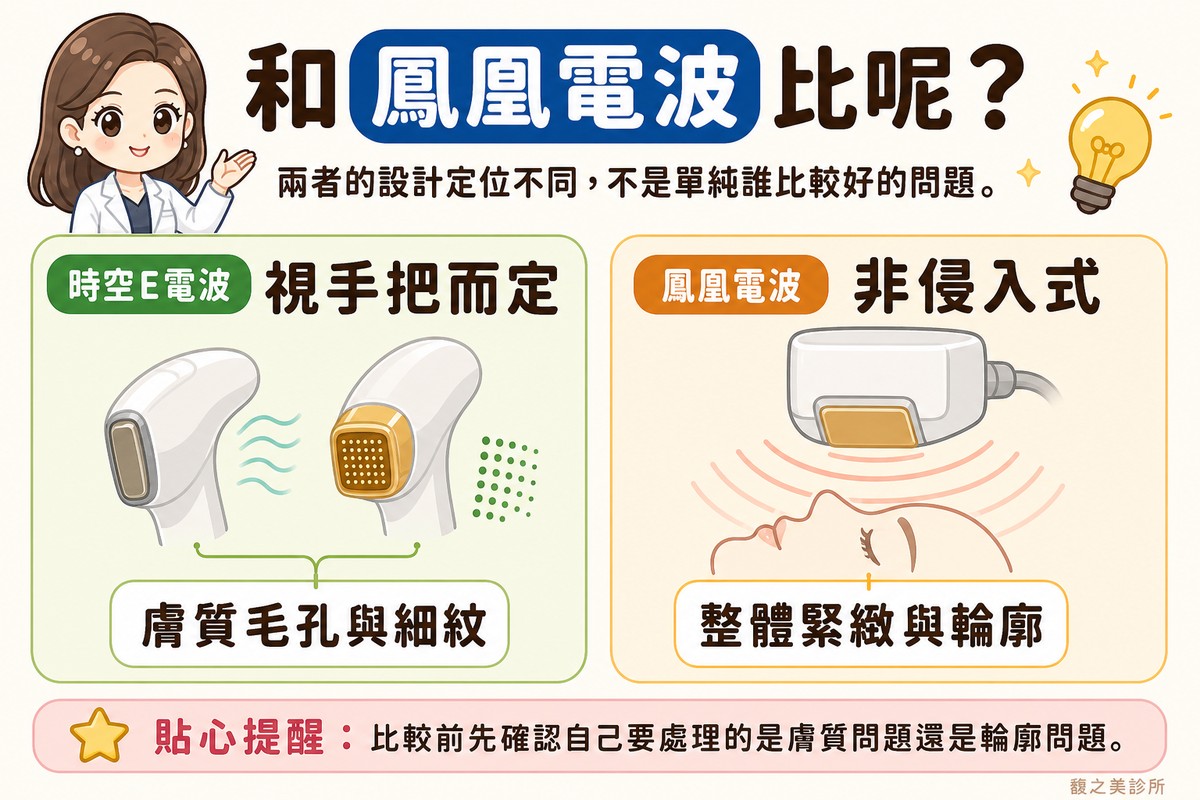 和 鳳凰電波 比呢？

兩者的設計定位不同，不是單純誰比較好的問題。

時空E電波 視手把而定

膚質毛孔與細紋

鳳凰電波 非侵入式

整體緊緻與輪廓

貼心提醒：比較前先確認自己要處理的是膚質問題還是輪廓問題。

馥之美診所